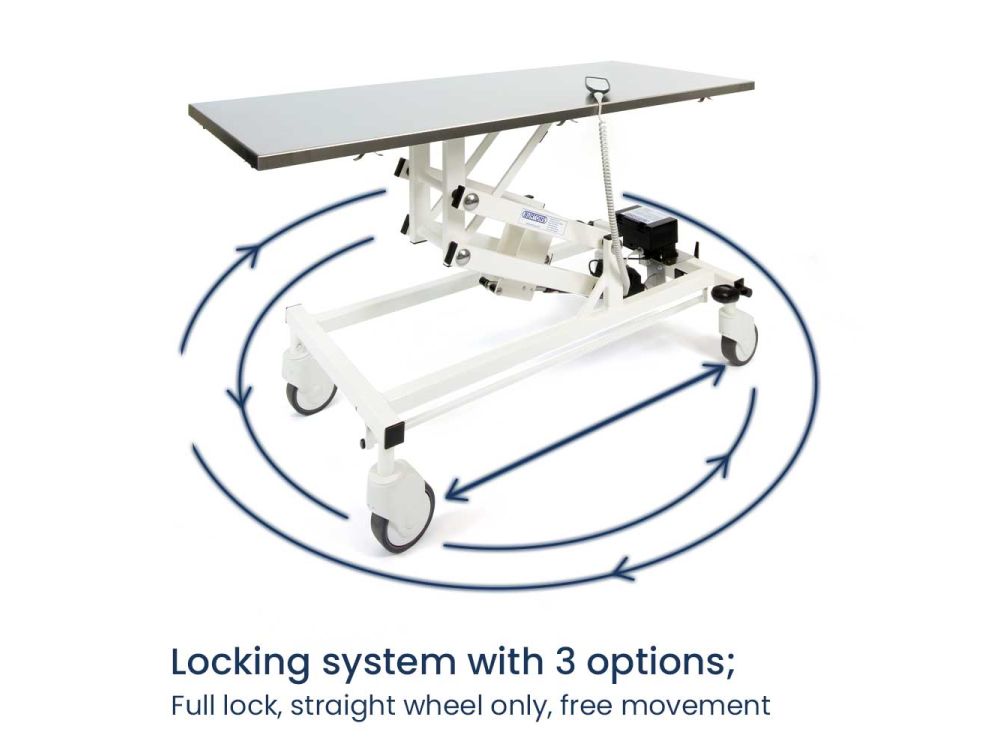 Locking system with 3 options;
Full lock, straight wheel only, free movement